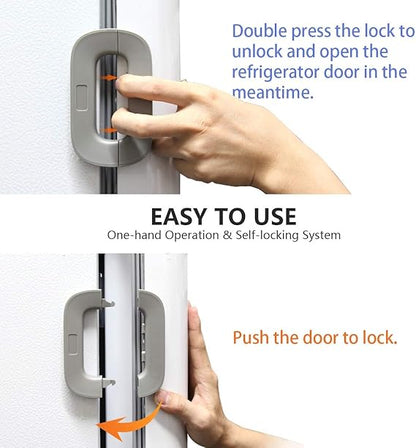 Double press the lock to unlock and open the refrigerator door in the meantime.

EASY TO USE
One-hand Operation & Self-locking System

Push the door to lock.